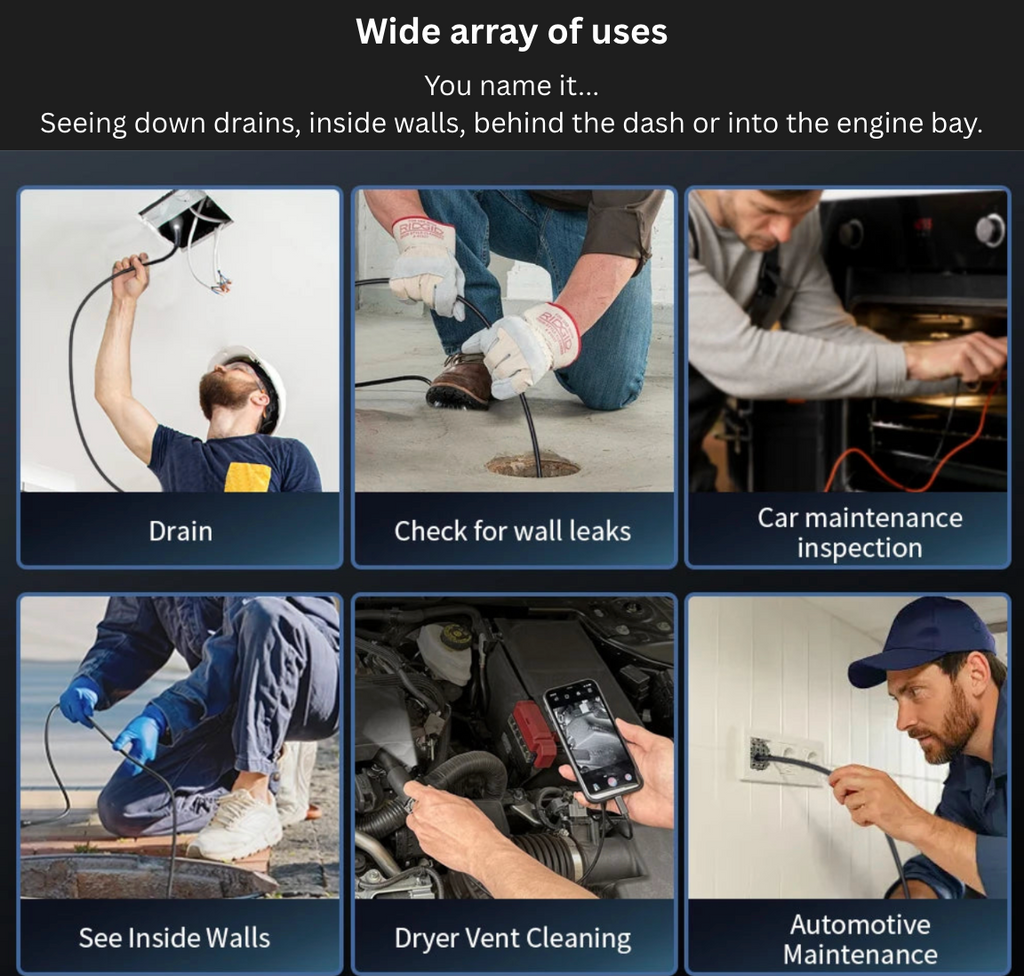 Wide array of uses

You name it...
Seeing down drains, inside walls, behind the dash or into the engine bay.

RIDGID

RIDGID

Drain

Check for wall leaks

Car maintenance inspection

See Inside Walls

Dryer Vent Cleaning

Automotive Maintenance